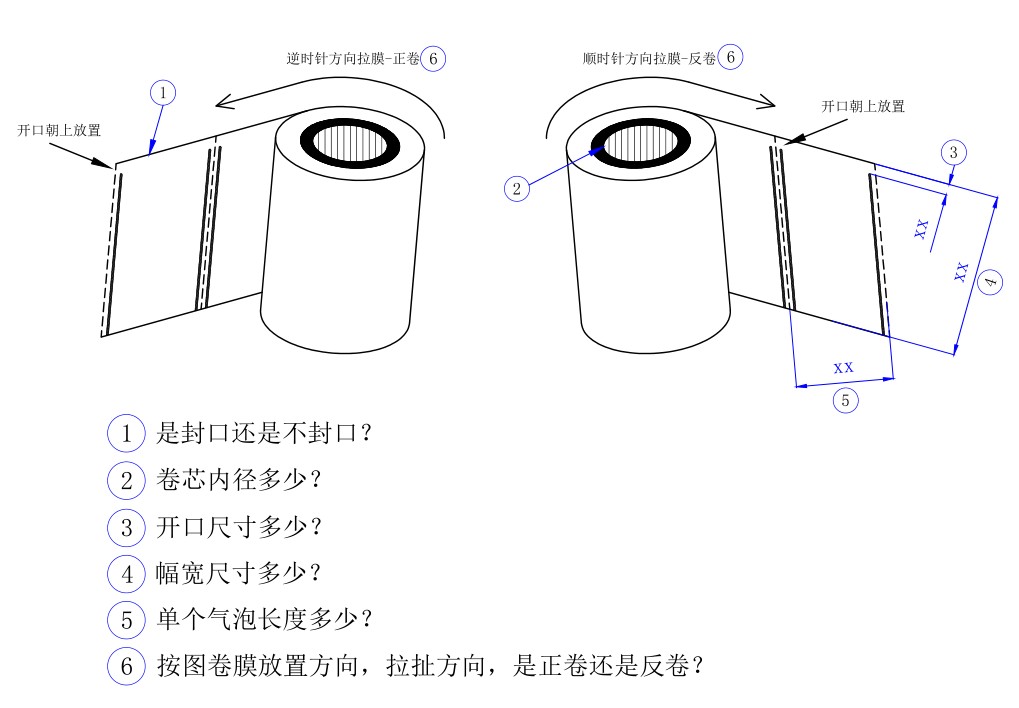 逆时针方向拉膜-正卷 6

1

开口朝上放置

顺时针方向拉膜-反卷 6

开口朝上放置

2

3

XX

XX

4

XX

5

1 是封口还是不封口？

2 卷芯内径多少？

3 开口尺寸多少？

4 幅宽尺寸多少？

5 单个气泡长度多少？

6 按图卷膜放置方向，拉扯方向，是正卷还是反卷？