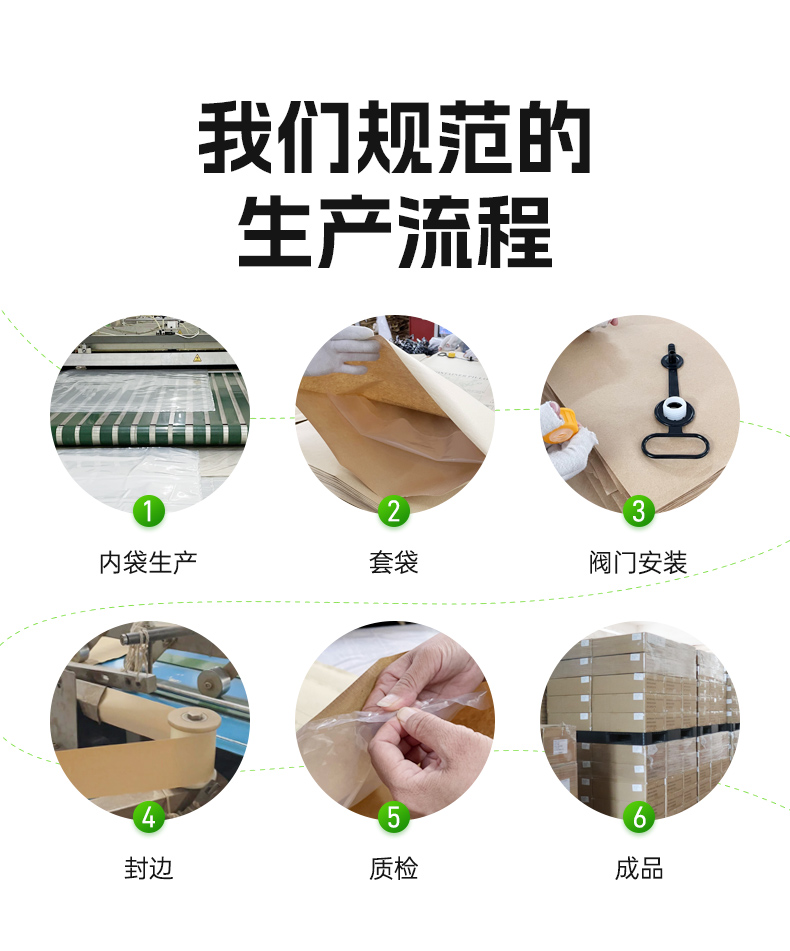 我们规范的
生产流程

1
内袋生产

2
套袋

3
阀门安装

4
封边

5
质检

6
成品